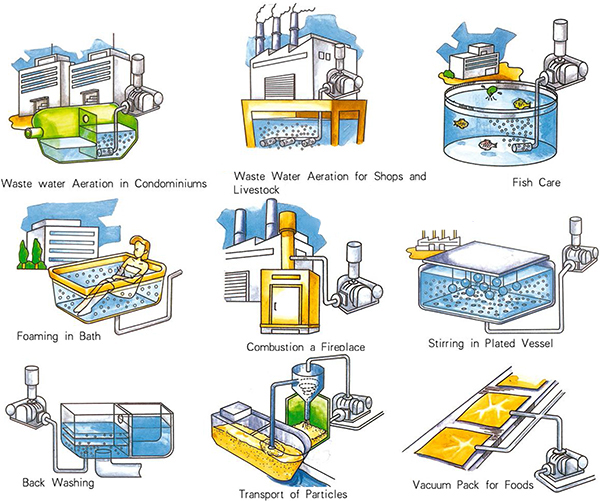 Waste water Aeration in Condominiums

Waste Water Aeration for Shops and Livestock

Fish Care

Foaming in Bath

Combustion a Fireplace

Stirring in Plated Vessel

Back Washing

Transport of Particles

Vacuum Pack for Foods